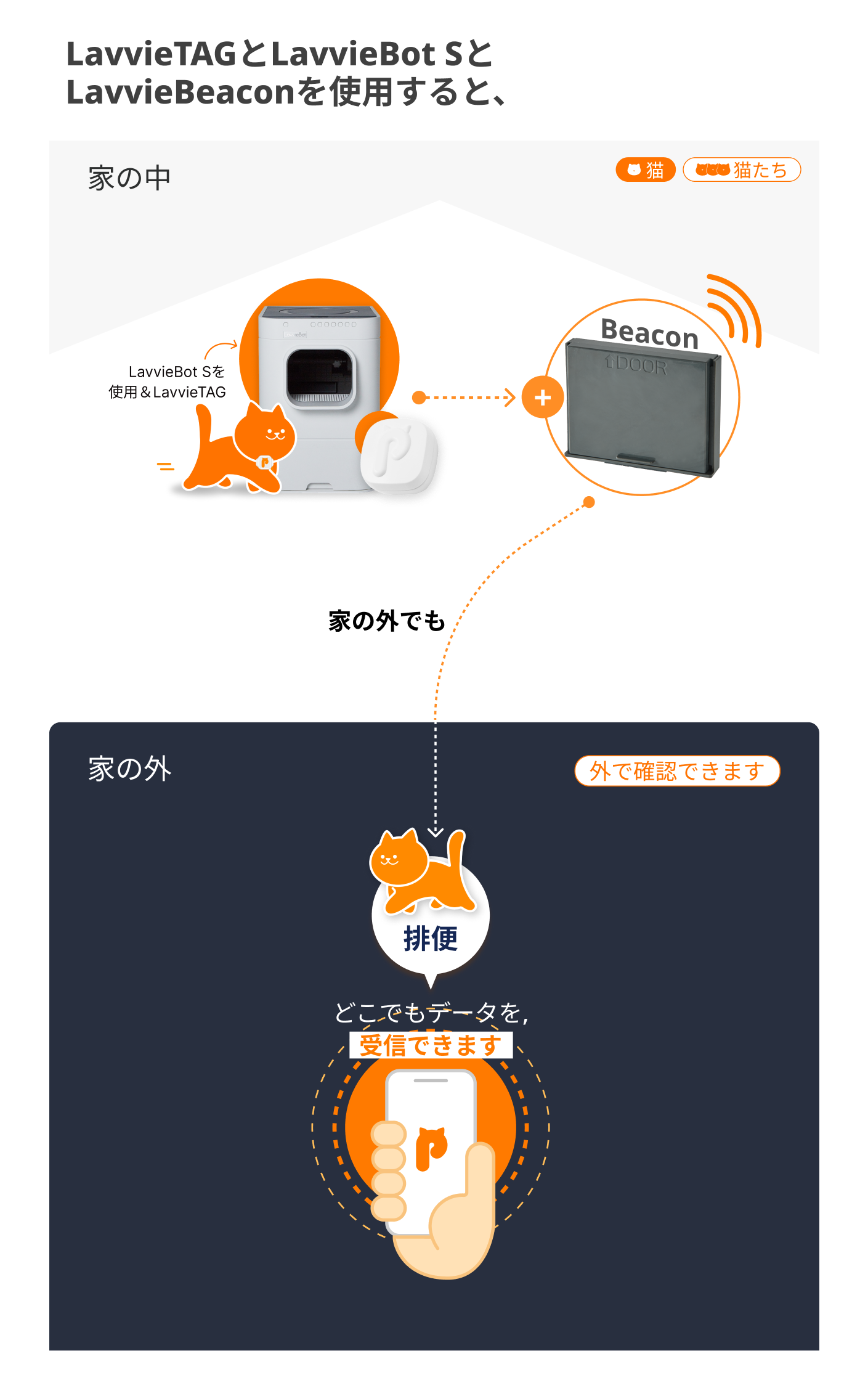 LavvieTAGとLavvieBot Sと
LavvieBeaconを使用すると、

家の中

猫

猫たち

LavvieBot Sを
使用＆LavvieTAG

Beacon

DOOR

家の外でも

家の外

外で確認できます

排便

どこでもデータを,
受信できます